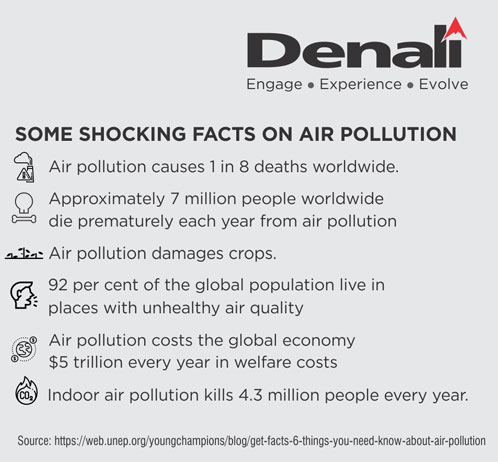 Denali
Engage • Experience • Evolve

SOME SHOCKING FACTS ON AIR POLLUTION

Air pollution causes 1 in 8 deaths worldwide.

Approximately 7 million people worldwide die prematurely each year from air pollution

Air pollution damages crops.

92 per cent of the global population live in places with unhealthy air quality

Air pollution costs the global economy $5 trillion every year in welfare costs

$CO_2$

Indoor air pollution kills 4.3 million people every year.

Source: https://web.unep.org/youngchampions/blog/get-facts-6-things-you-need-know-about-air-pollution